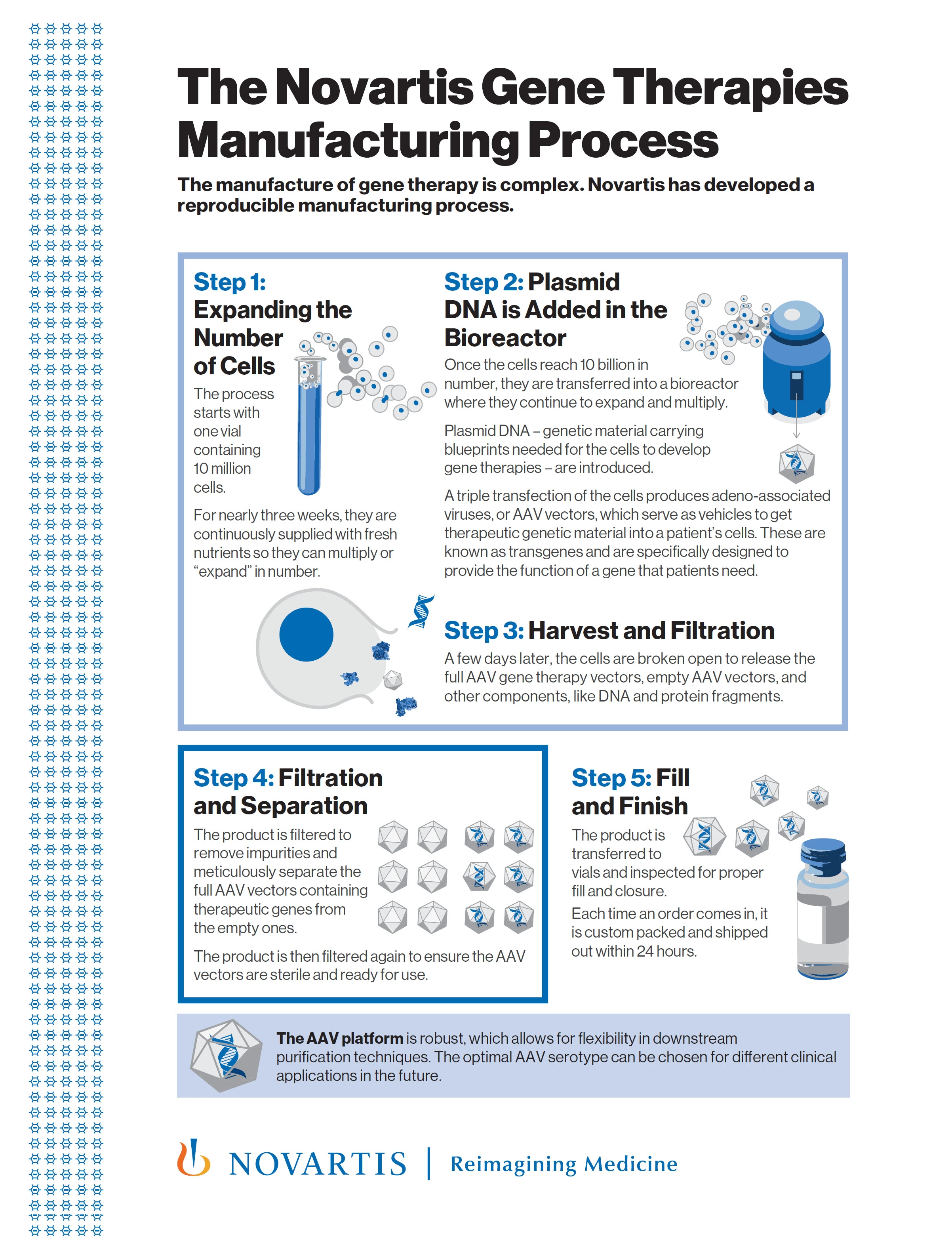 The Novartis Gene Therapies Manufacturing Process

The manufacture of gene therapy is complex. Novartis has developed a reproducible manufacturing process.

Step 1: Expanding the Number of Cells

The process starts with one vial containing 10 million cells.

For nearly three weeks, they are continuously supplied with fresh nutrients so they can multiply or "expand" in number.

Step 2: Plasmid DNA is Added in the Bioreactor

Once the cells reach 10 billion in number, they are transferred into a bioreactor where they continue to expand and multiply.

Plasmid DNA – genetic material carrying blueprints needed for the cells to develop gene therapies – are introduced.

A triple transfection of the cells produces adeno-associated viruses, or AAV vectors, which serve as vehicles to get therapeutic genetic material into a patient's cells. These are known as transgenes and are specifically designed to provide the function of a gene that patients need.

Step 3: Harvest and Filtration

A few days later, the cells are broken open to release the full AAV gene therapy vectors, empty AAV vectors, and other components, like DNA and protein fragments.

Step 4: Filtration and Separation

The product is filtered to remove impurities and meticulously separate the full AAV vectors containing therapeutic genes from the empty ones.

The product is then filtered again to ensure the AAV vectors are sterile and ready for use.

Step 5: Fill and Finish

The product is transferred to vials and inspected for proper fill and closure.

Each time an order comes in, it is custom packed and shipped out within 24 hours.

The AAV platform is robust, which allows for flexibility in downstream purification techniques. The optimal AAV serotype can be chosen for different clinical applications in the future.

NOVARTIS | Reimagining Medicine