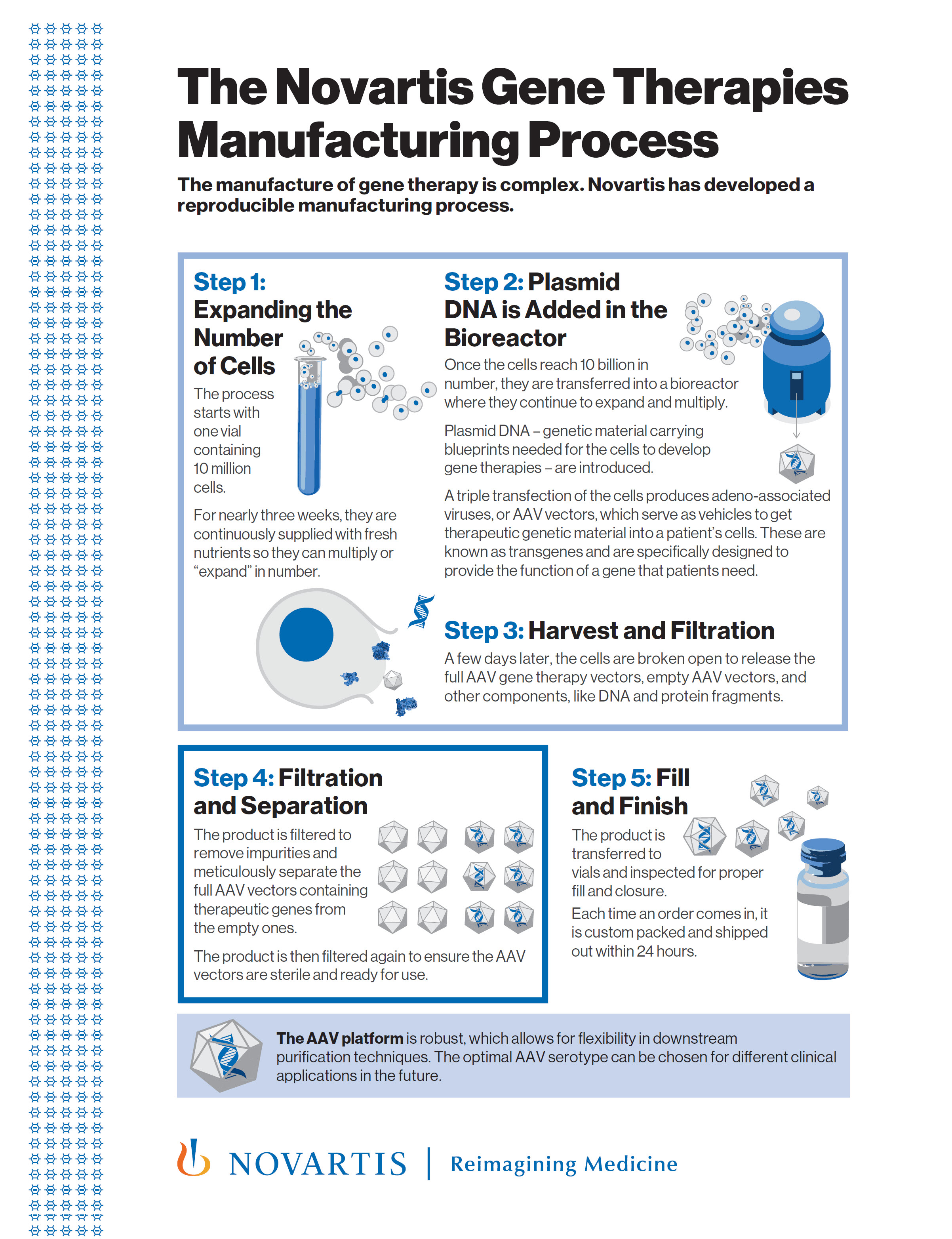 The Novartis Gene Therapies Manufacturing Process

The manufacture of gene therapy is complex. Novartis has developed a reproducible manufacturing process.

Step 1: Expanding the Number of Cells

The process starts with one vial containing 10 million cells.

For nearly three weeks, they are continuously supplied with fresh nutrients so they can multiply or "expand" in number.

Step 2: Plasmid DNA is Added in the Bioreactor

Once the cells reach 10 billion in number, they are transferred into a bioreactor where they continue to expand and multiply.

Plasmid DNA – genetic material carrying blueprints needed for the cells to develop gene therapies – are introduced.

A triple transfection of the cells produces adeno-associated viruses, or AAV vectors, which serve as vehicles to get therapeutic genetic material into a patient's cells. These are known as transgenes and are specifically designed to provide the function of a gene that patients need.

Step 3: Harvest and Filtration

A few days later, the cells are broken open to release the full AAV gene therapy vectors, empty AAV vectors, and other components, like DNA and protein fragments.

Step 4: Filtration and Separation

The product is filtered to remove impurities and meticulously separate the full AAV vectors containing therapeutic genes from the empty ones.

The product is then filtered again to ensure the AAV vectors are sterile and ready for use.

Step 5: Fill and Finish

The product is transferred to vials and inspected for proper fill and closure.

Each time an order comes in, it is custom packed and shipped out within 24 hours.

The AAV platform is robust, which allows for flexibility in downstream purification techniques. The optimal AAV serotype can be chosen for different clinical applications in the future.

NOVARTIS | Reimagining Medicine