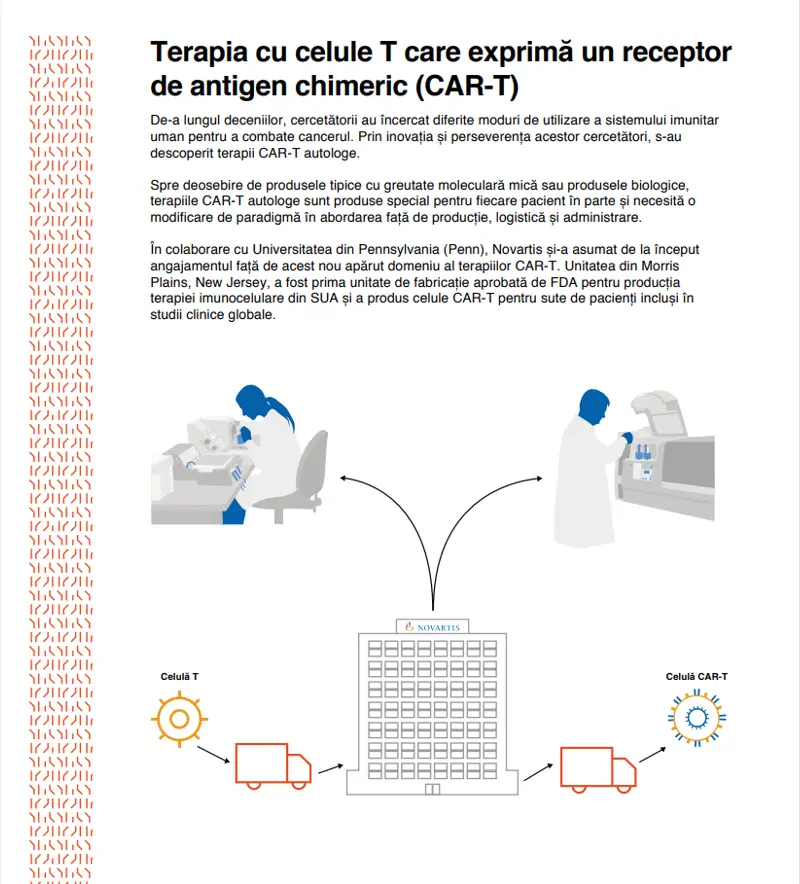 Terapia cu celule T care exprimă un receptor de antigen chimeric (CAR-T)

De-a lungul deceniilor, cercetătorii au încercat diferite moduri de utilizare a sistemului imunitar uman pentru a combate cancerul. Prin inovația și perseverența acestor cercetători, s-au descoperit terapii CAR-T autologe.

Spre deosebire de produsele tipice cu greutate moleculară mică sau produsele biologice, terapiile CAR-T autologe sunt produse special pentru fiecare pacient în parte și necesită o modificare de paradigmă în abordarea față de producție, logistică și administrare.

În colaborare cu Universitatea din Pennsylvania (Penn), Novartis și-a asumat de la început angajamentul față de acest nou apărut domeniu al terapiilor CAR-T. Unitatea din Morris Plains, New Jersey, a fost prima unitate de fabricație aprobată de FDA pentru producția terapiei imunocelulare din SUA și a produs celule CAR-T pentru sute de pacienți incluși în studii clinice globale.

NOVARTIS

Celulă T

Celulă CAR-T