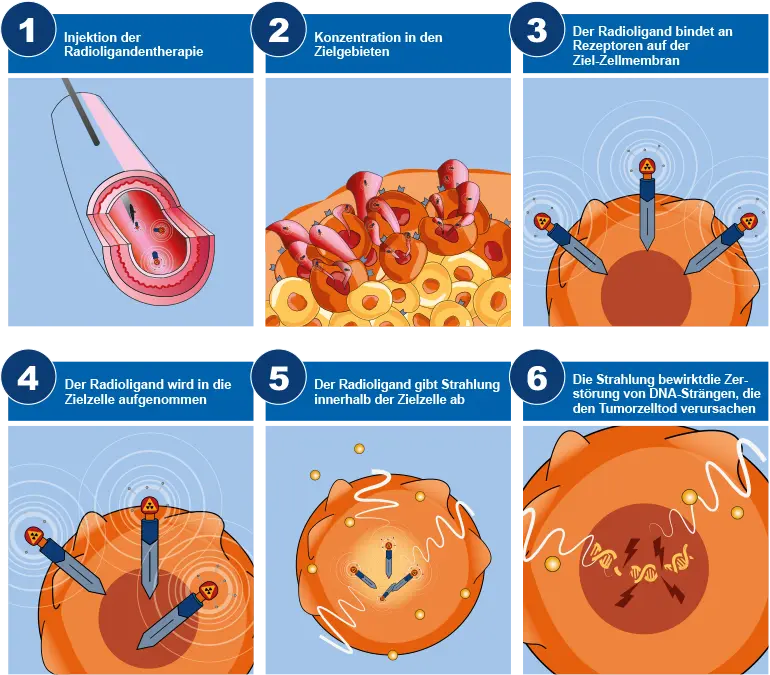 1
Injektion der Radioligandentherapie

2
Konzentration in den Zielgebieten

3
Der Radioligand bindet an Rezeptoren auf der Ziel-Zellmembran

4
Der Radioligand wird in die Zielzelle aufgenommen

5
Der Radioligand gibt Strahlung innerhalb der Zielzelle ab

6
Die Strahlung bewirktdie Zerstörung von DNA-Strängen, die den Tumorzelltod verursachen